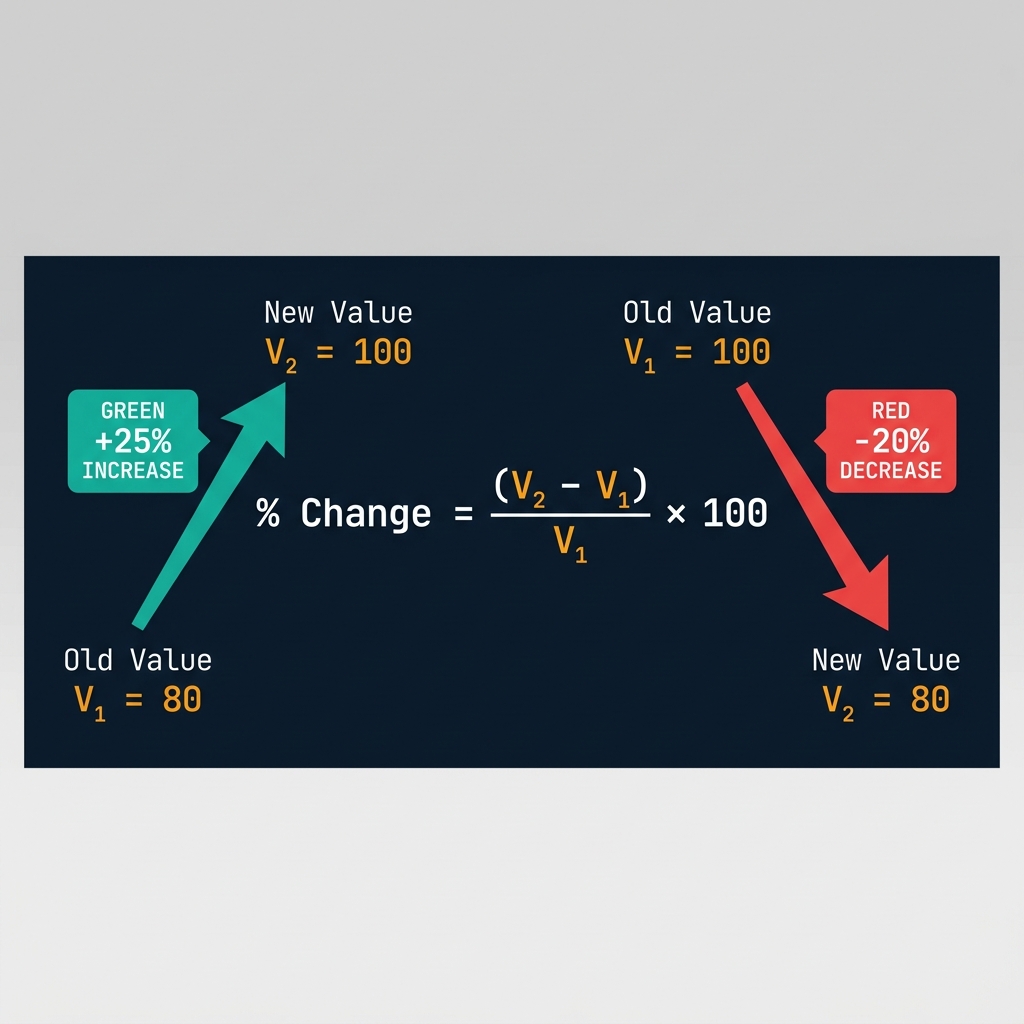 New Value
$V_2 = 100$

Old Value
$V_1 = 100$

GREEN
+25%
INCREASE

RED
-20%
DECREASE

$\% \text{ Change} = \frac{(V_2 - V_1)}{V_1} \times 100$

Old Value
$V_1 = 80$

New Value
$V_2 = 80$